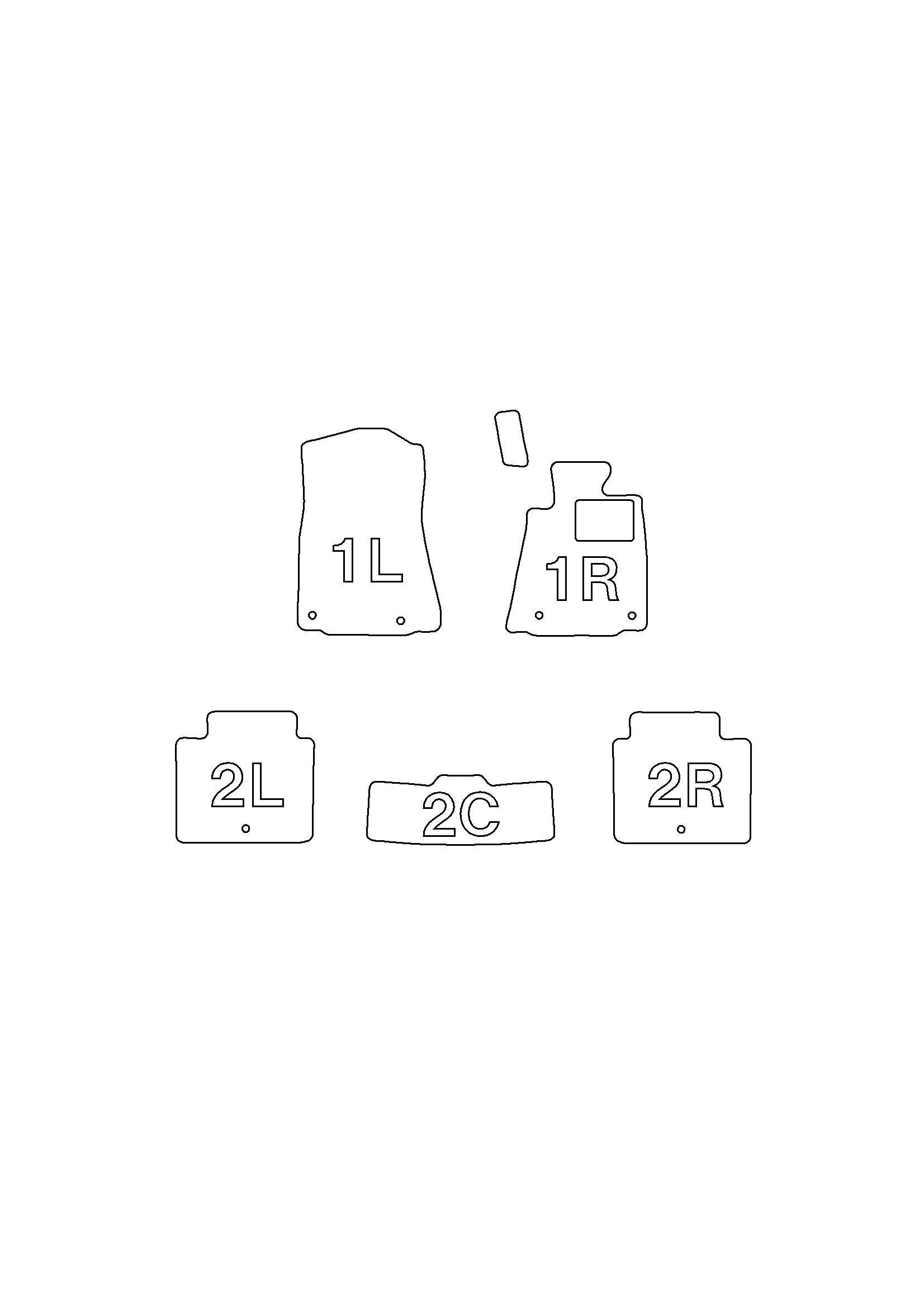 1L

1R

2L

2C

2R